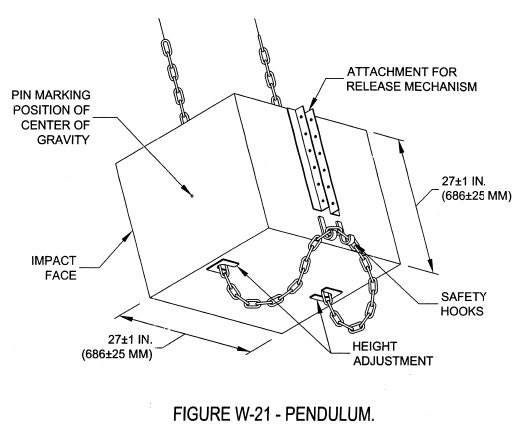 ATTACHMENT FOR RELEASE MECHANISM

PIN MARKING POSITION OF CENTER OF GRAVITY

27±1 IN. (686±25 MM)

IMPACT FACE

SAFETY HOOKS

27±1 IN. (686±25 MM)

HEIGHT ADJUSTMENT

FIGURE W-21 - PENDULUM.