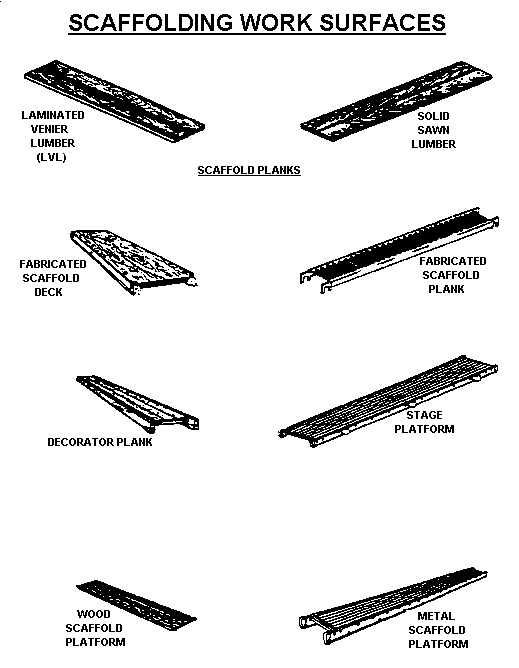 SCAFFOLDING WORK SURFACES

LAMINATED VENIER LUMBER (LVL)

SOLID SAWN LUMBER

SCAFFOLD PLANKS

FABRICATED SCAFFOLD DECK

FABRICATED SCAFFOLD PLANK

DECORATOR PLANK

STAGE PLATFORM

WOOD SCAFFOLD PLATFORM

METAL SCAFFOLD PLATFORM