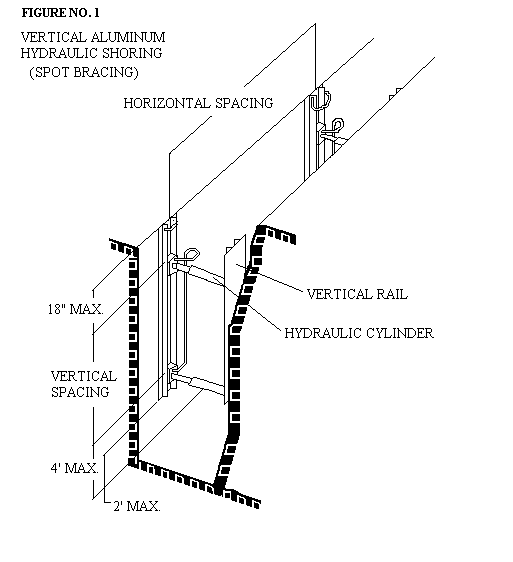 FIGURE NO. 1

VERTICAL ALUMINUM HYDRAULIC SHORING (SPOT BRACING)

HORIZONTAL SPACING

VERTICAL RAIL

HYDRAULIC CYLINDER

18" MAX.

VERTICAL SPACING

4' MAX.

2' MAX.