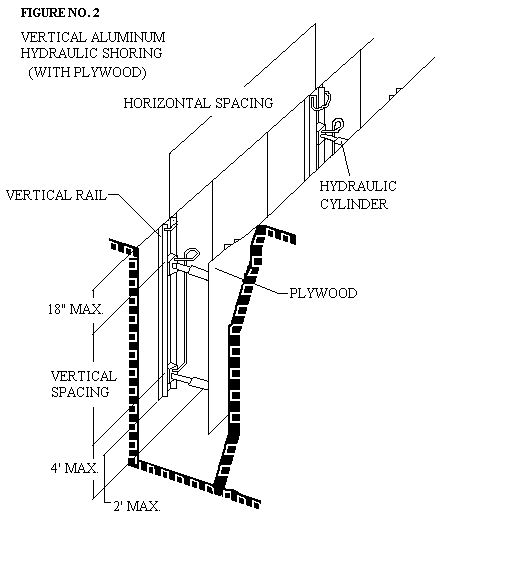 FIGURE NO. 2

VERTICAL ALUMINUM HYDRAULIC SHORING (WITH PLYWOOD)

HORIZONTAL SPACING

VERTICAL RAIL

HYDRAULIC CYLINDER

PLYWOOD

18" MAX.

VERTICAL SPACING

4' MAX.

2' MAX.