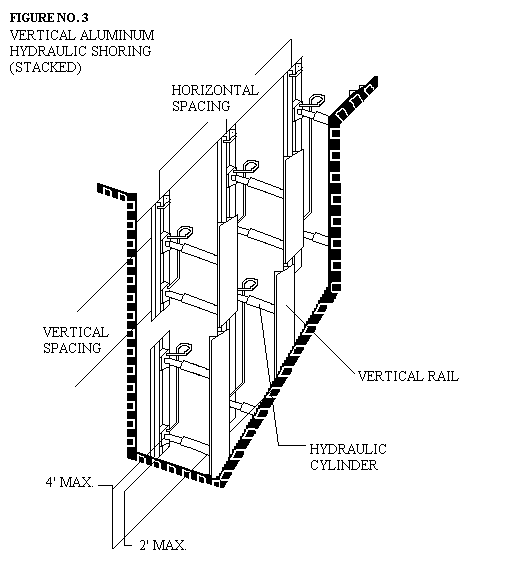 FIGURE NO. 3
VERTICAL ALUMINUM HYDRAULIC SHORING (STACKED)

HORIZONTAL SPACING

VERTICAL SPACING

VERTICAL RAIL

HYDRAULIC CYLINDER

4' MAX.

2' MAX.