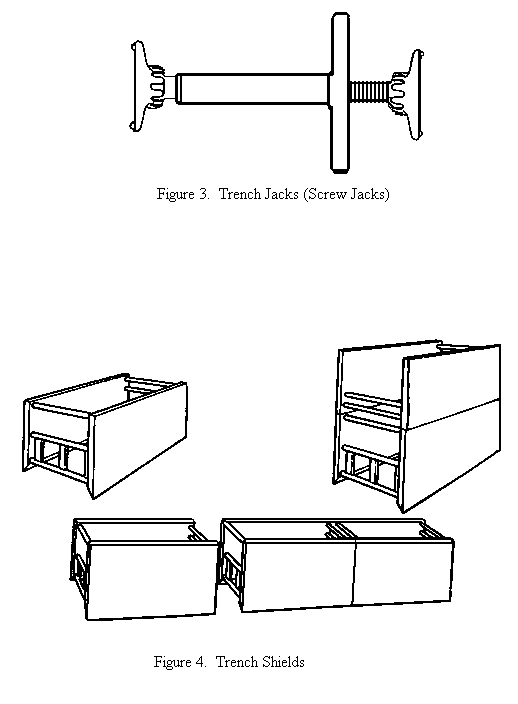 Figure 3. Trench Jacks (Screw Jacks)

Figure 4. Trench Shields